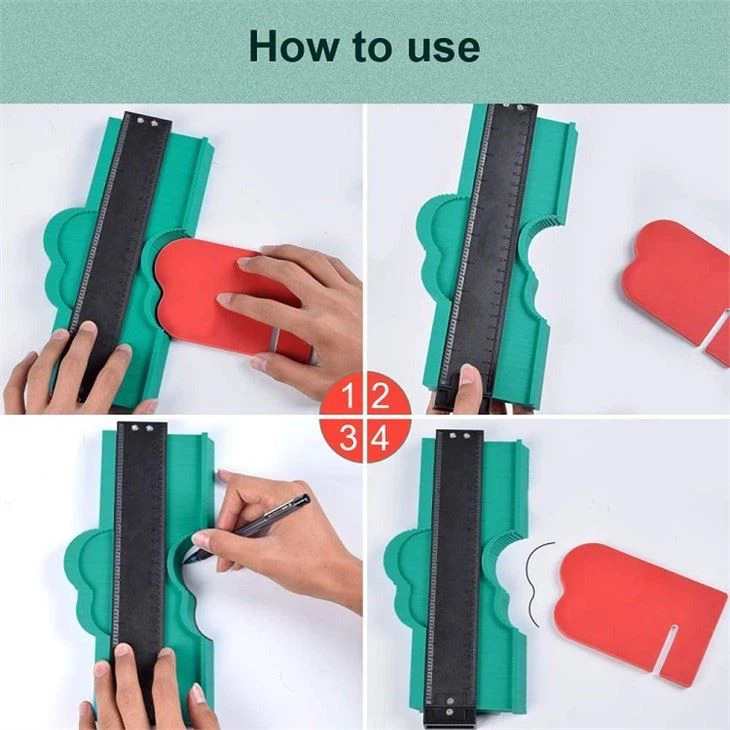 How to use

1 2
3 4